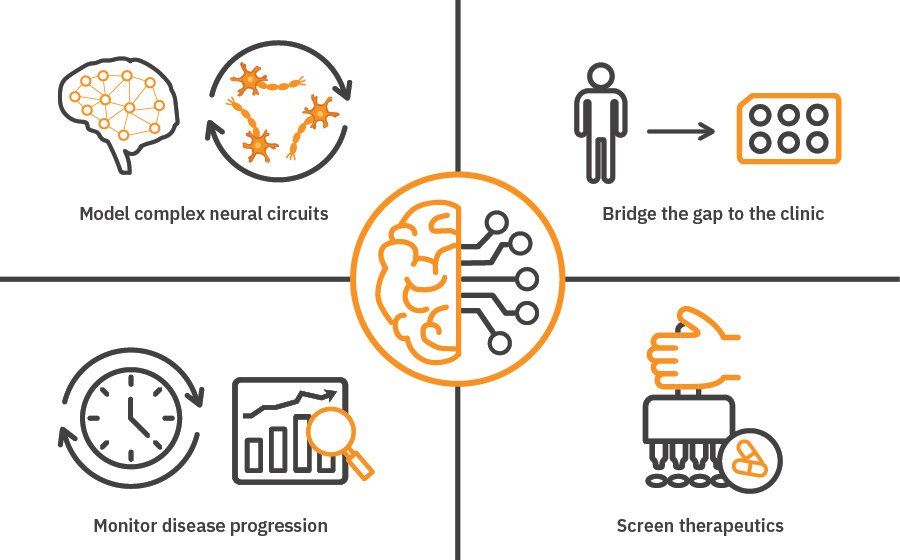 Model complex neural circuits

Bridge the gap to the clinic

Monitor disease progression

Screen therapeutics