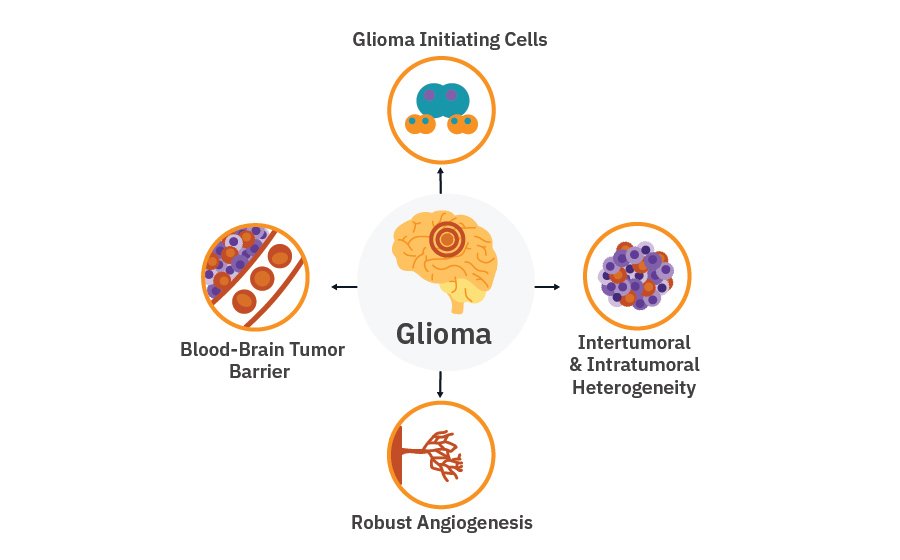 Glioma Initiating Cells

Blood-Brain Tumor Barrier

Glioma

Intertumoral & Intratumoral Heterogeneity

Robust Angiogenesis