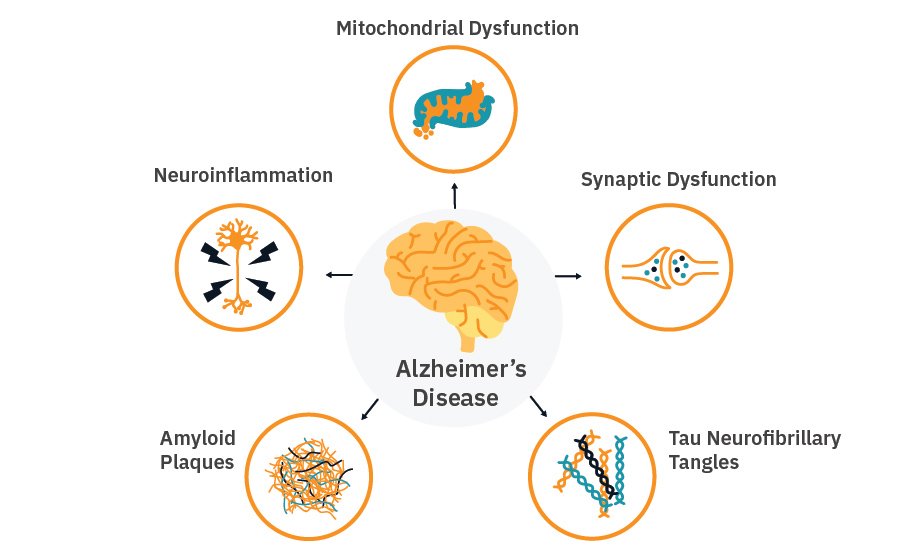 Mitochondrial Dysfunction

Neuroinflammation

Synaptic Dysfunction

Alzheimer's Disease

Amyloid Plaques

Tau Neurofibrillary Tangles