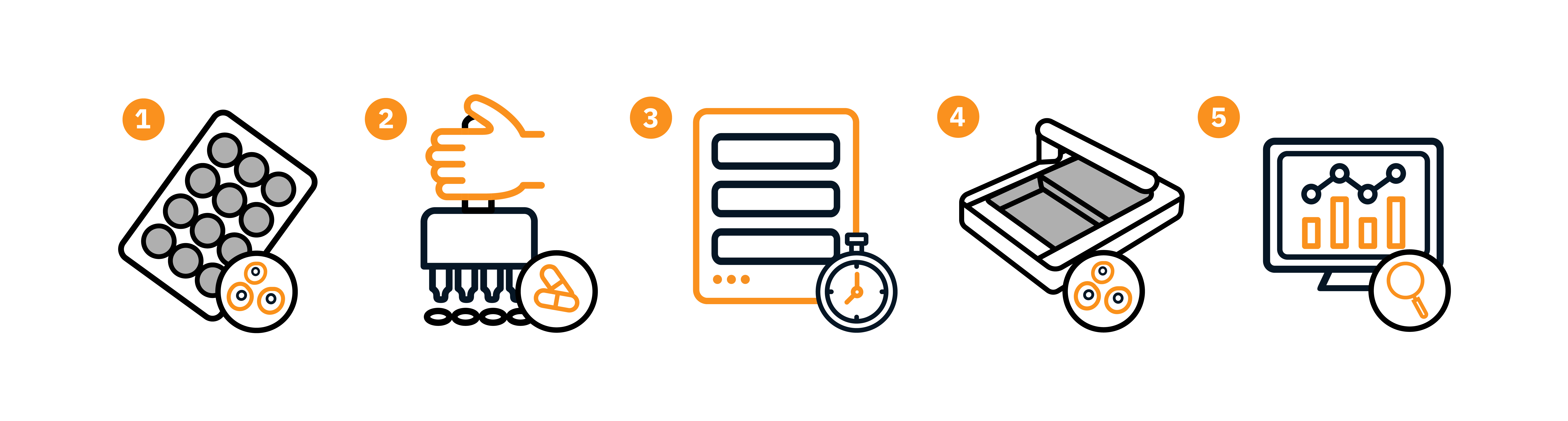 1

2

3

4

5